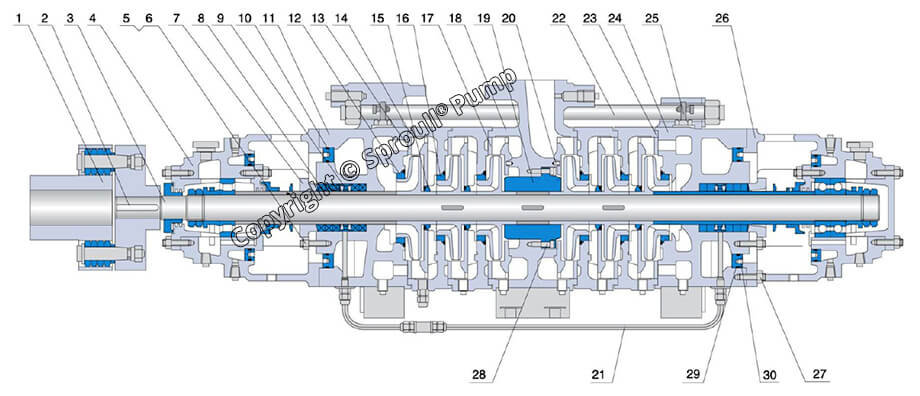 1 2 3 4 5 6 7 8 9 10 11 12 13 14 15 16 17 18 19 20 22 23 24 25 26

Copyright © Sproull® Pump

28 21 29 30 27